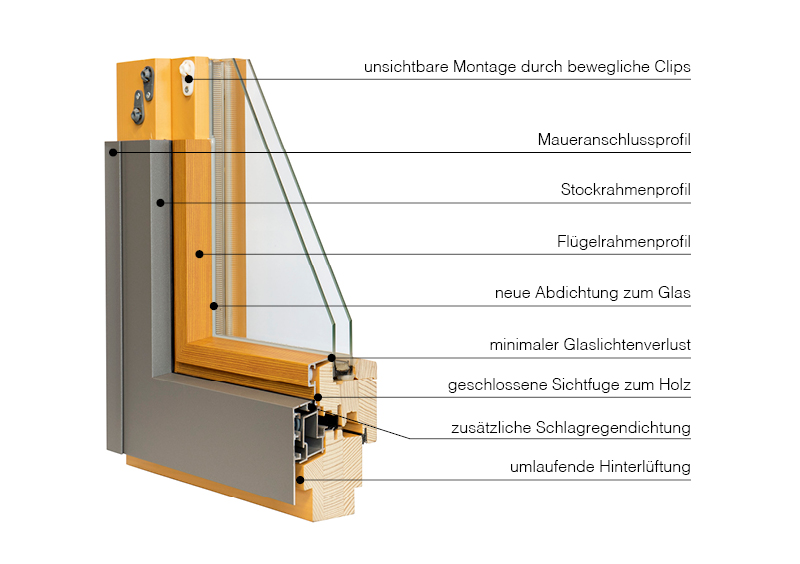 unsichtbare Montage durch bewegliche Clips

Maueranschlussprofil

Stockrahmenprofil

Flügelrahmenprofil

neue Abdichtung zum Glas

minimaler Glaslichtenverlust

geschlossene Sichtfuge zum Holz

zusätzliche Schlagregendichtung

umlaufende Hinterlüftung